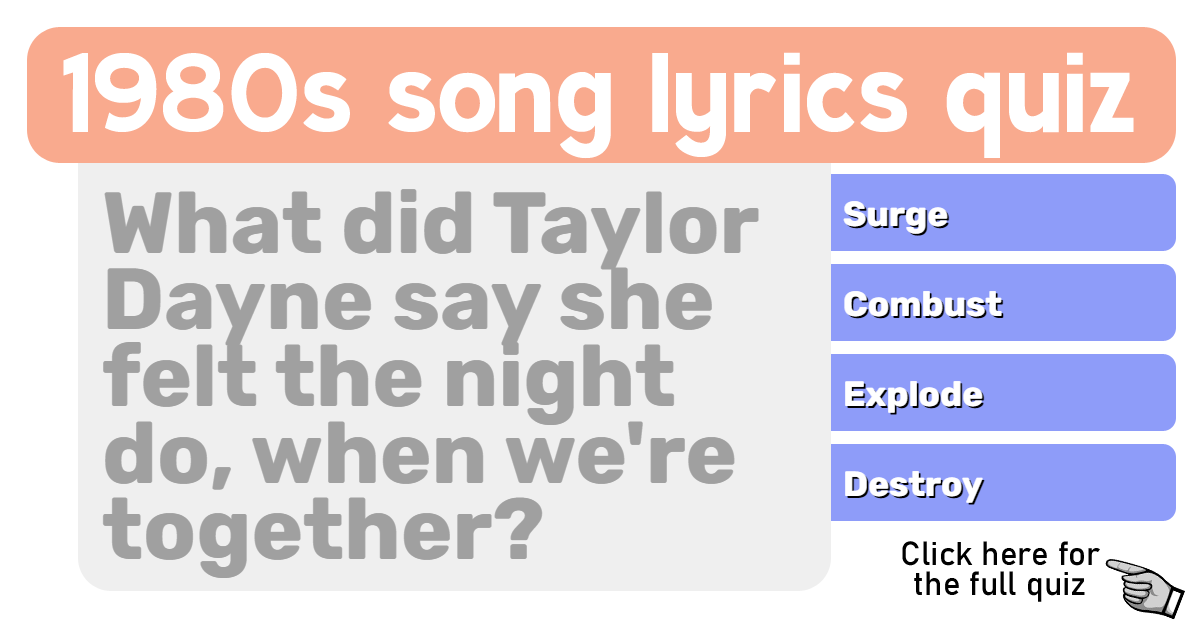 1980s song lyrics quiz

What did Taylor Dayne say she felt the night do, when we're together?

Surge

Combust

Explode

Destroy

Click here for
the full quiz