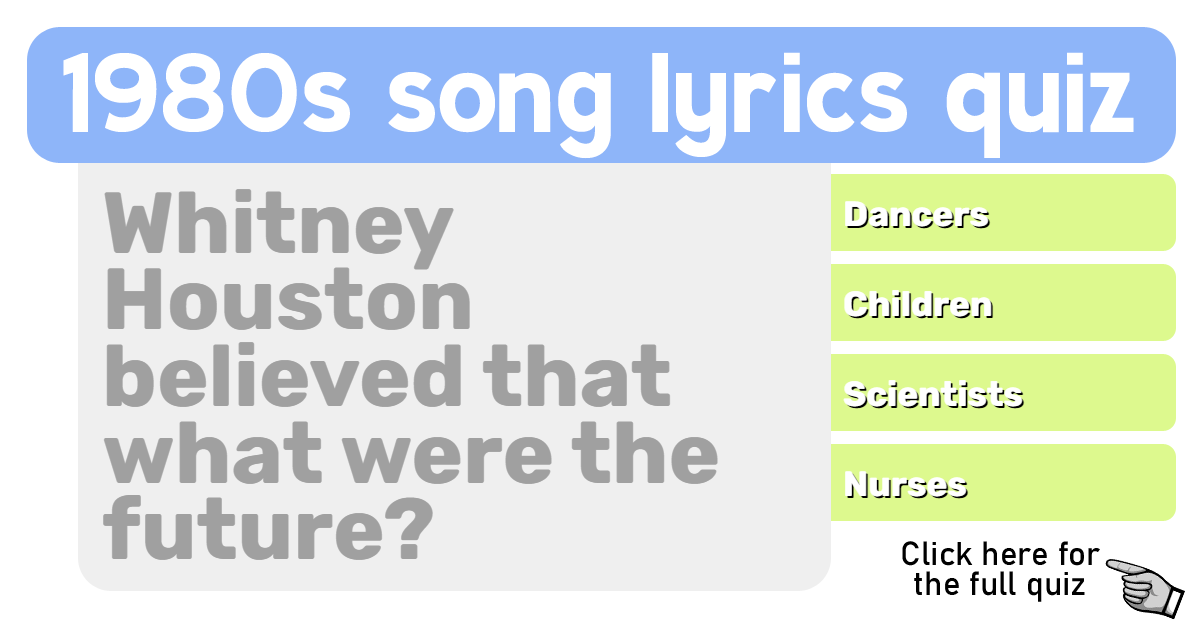 1980s song lyrics quiz

Whitney Houston believed that what were the future?

Dancers

Children

Scientists

Nurses

Click here for
the full quiz